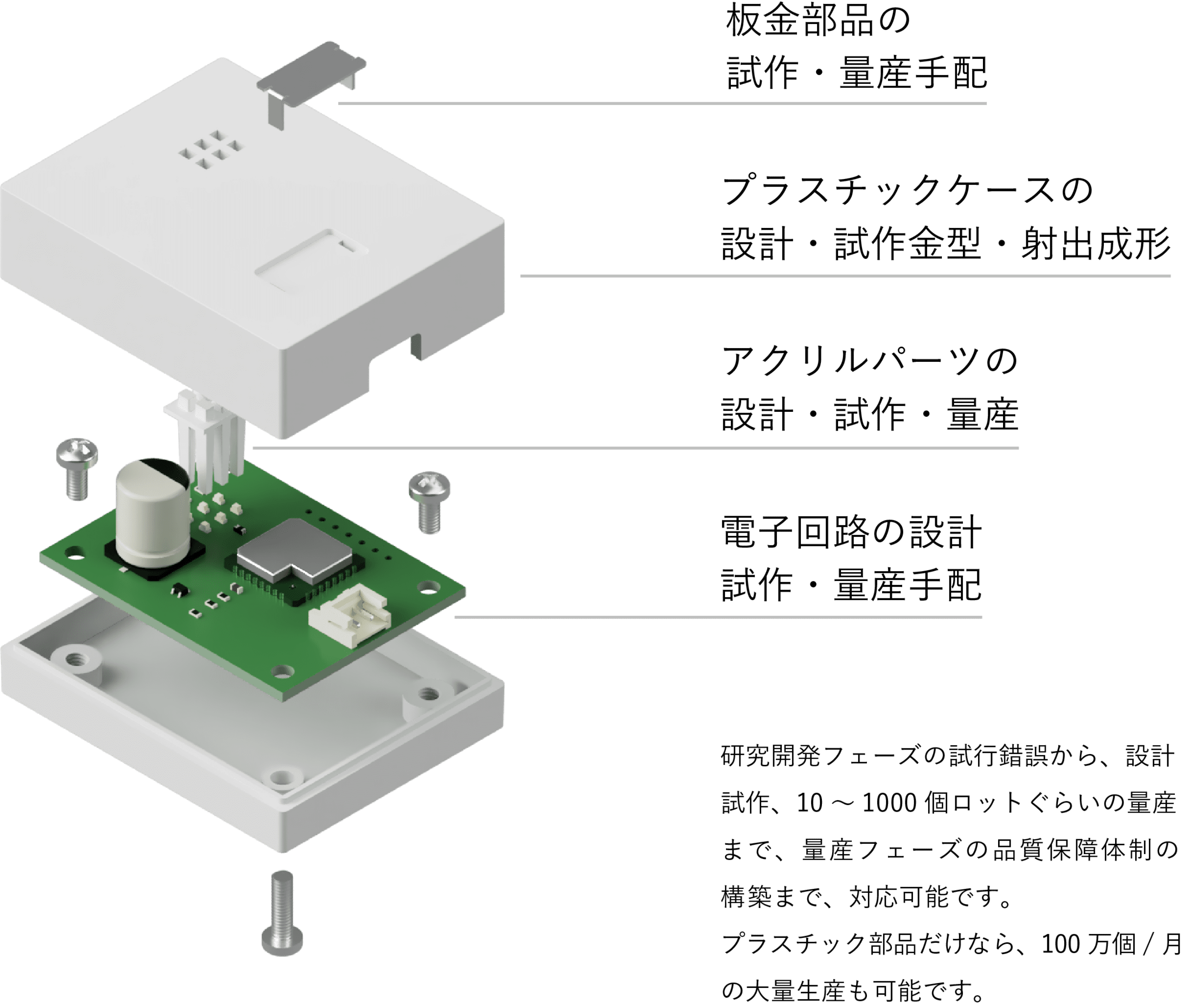 板金部品の
試作・量産手配

プラスチックケースの
設計・試作金型・射出成形

アクリルパーツの
設計・試作・量産

電子回路の設計
試作・量産手配

研究開発フェーズの試行錯誤から、設計試作、10 ～ 1000 個ロットぐらいの量産まで、量産フェーズの品質保障体制の構築まで、対応可能です。
プラスチック部品だけなら、100 万個 / 月の大量生産も可能です。